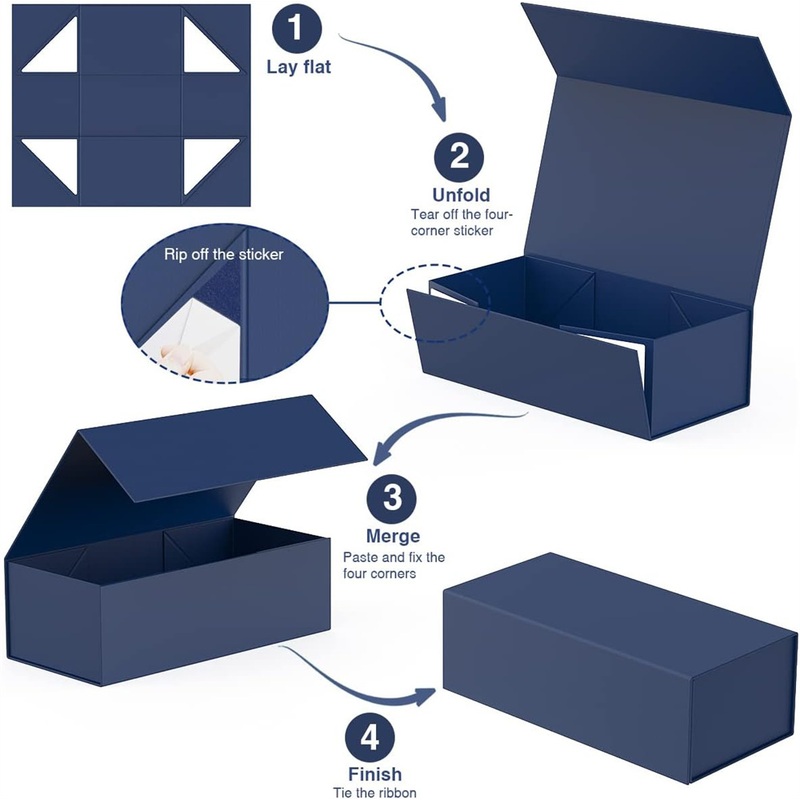 1
Lay flat

2
Unfold
Tear off the four-corner sticker

Rip off the sticker

3
Merge
Paste and fix the four corners

4
Finish
Tie the ribbon